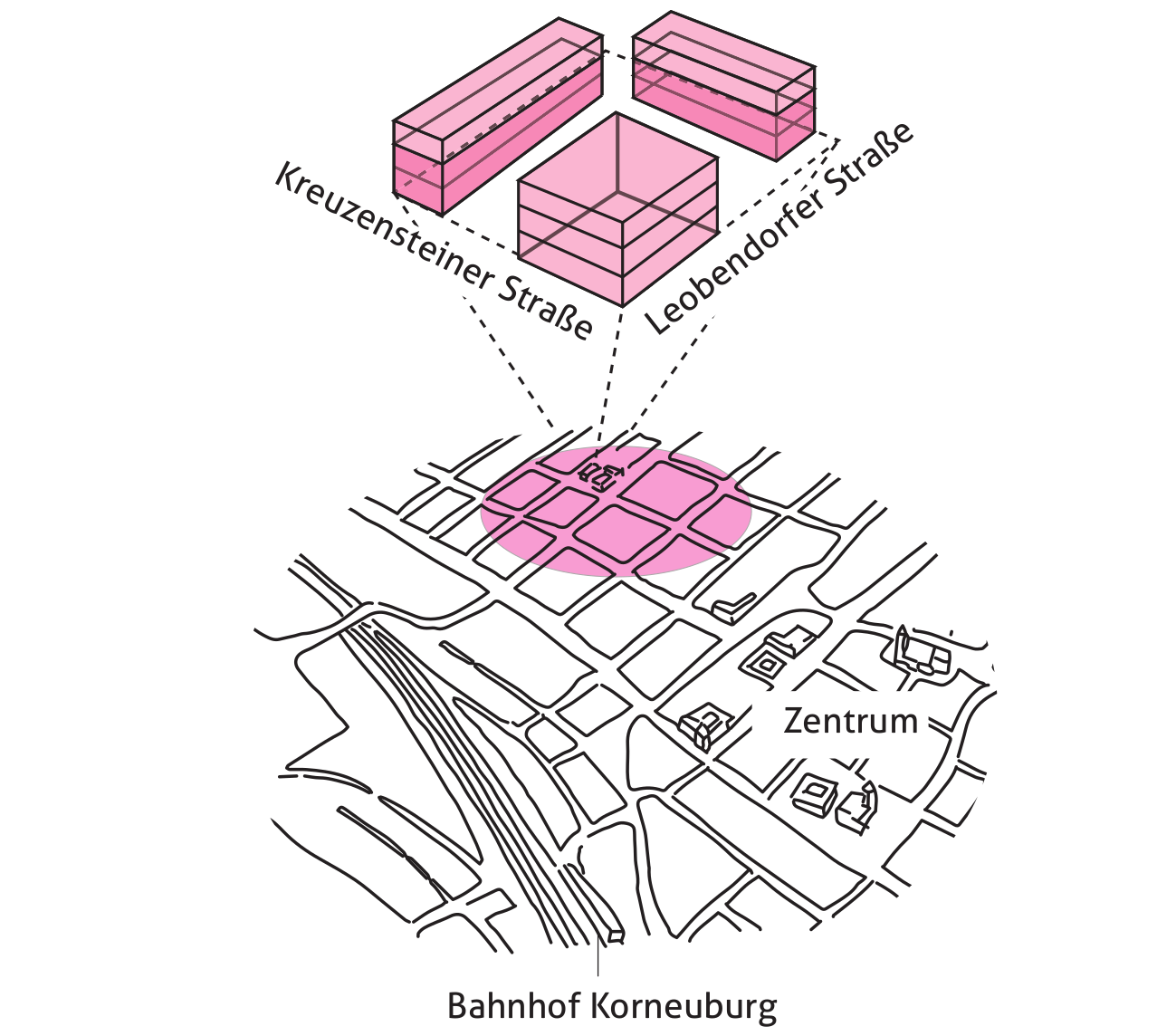 Kreuzensteiner Straße

Leobendorfer Straße

Zentrum

Bahnhof Korneuburg